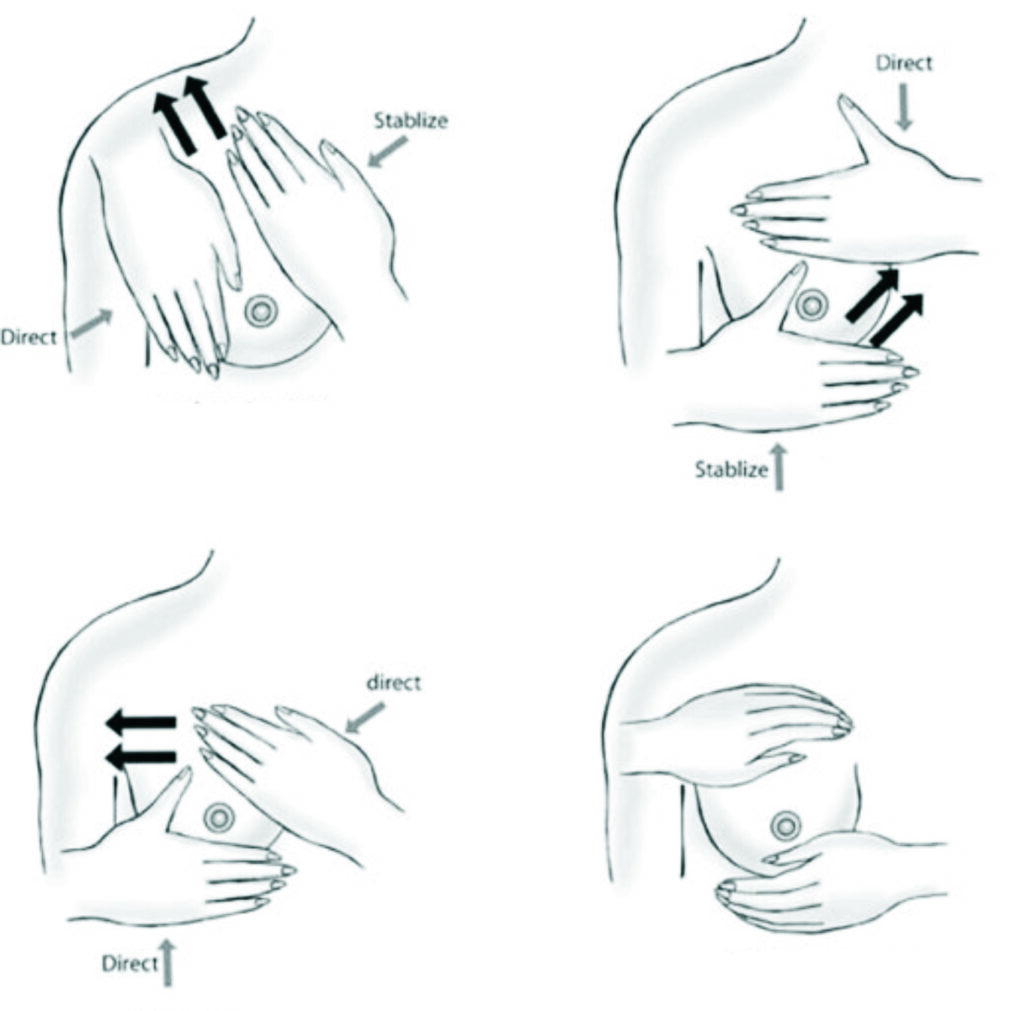 Stablize

Direct

Direct

Stablize

direct

Direct